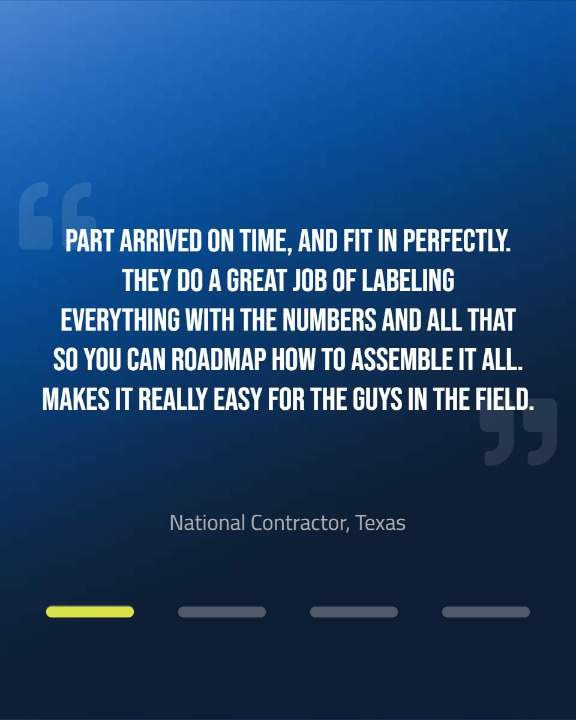 PART ARRIVED ON TIME, AND FIT IN PERFECTLY. THEY DO A GREAT JOB OF LABELING EVERYTHING WITH THE NUMBERS AND ALL THAT SO YOU CAN ROADMAP HOW TO ASSEMBLE IT ALL. MAKES IT REALLY EASY FOR THE GUYS IN THE FIELD.

National Contractor, Texas